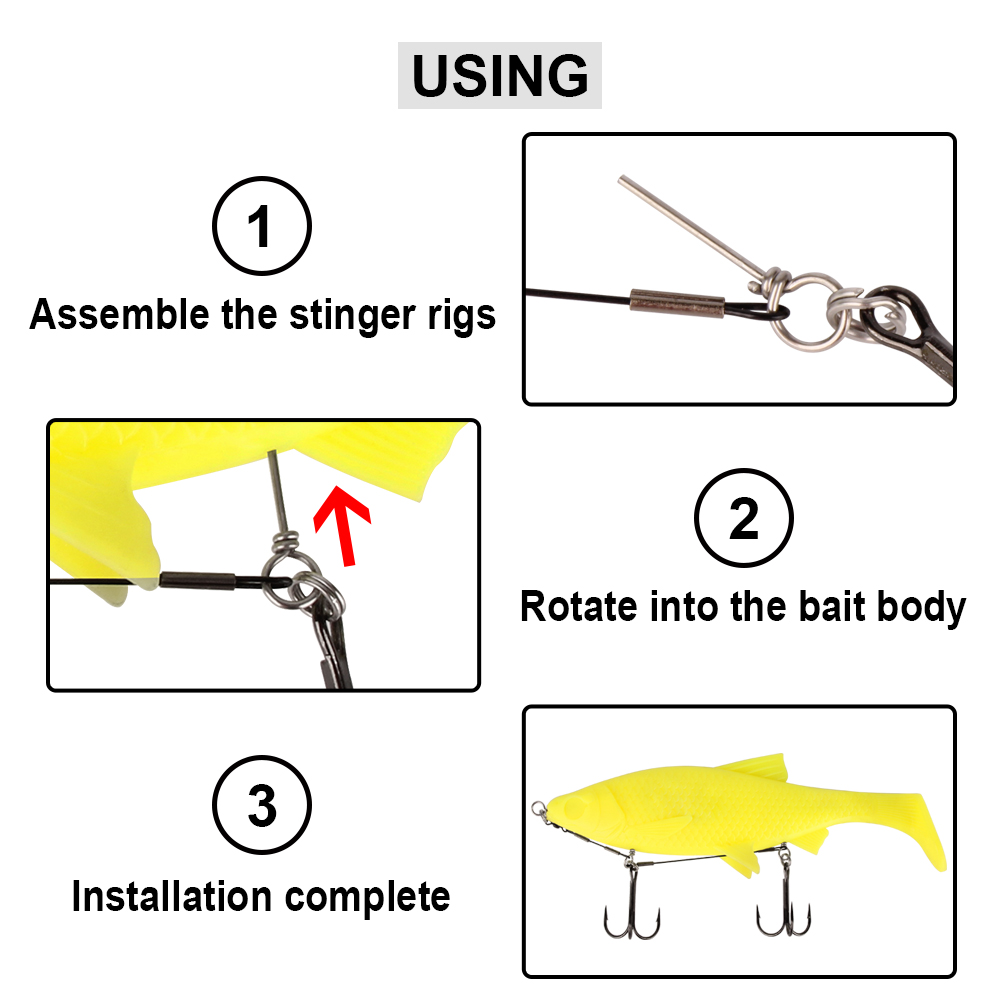 USING

1
Assemble the stinger rigs

2
Rotate into the bait body

3
Installation complete