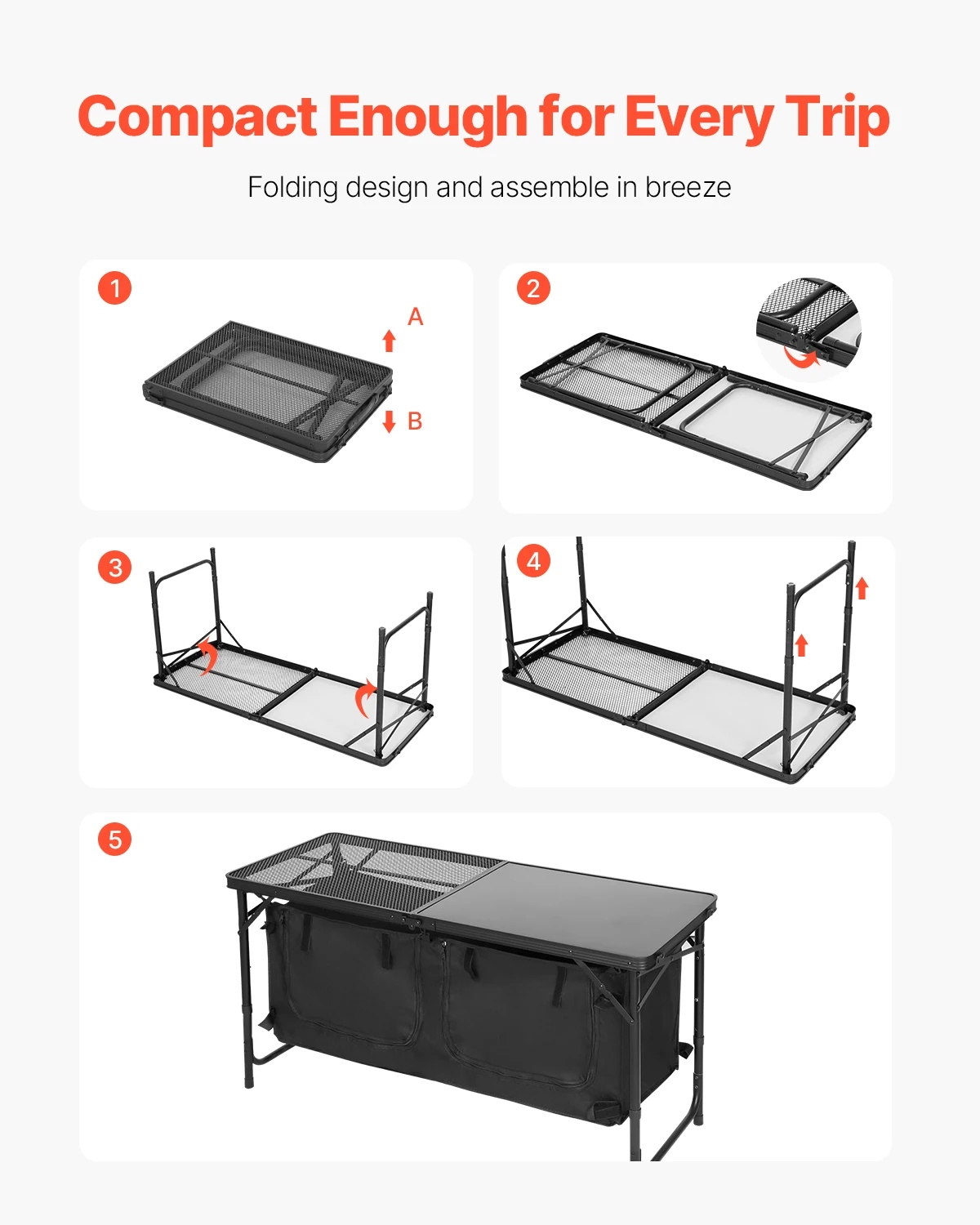 Compact Enough for Every Trip

Folding design and assemble in breeze

1

A

B

2

3

4

5