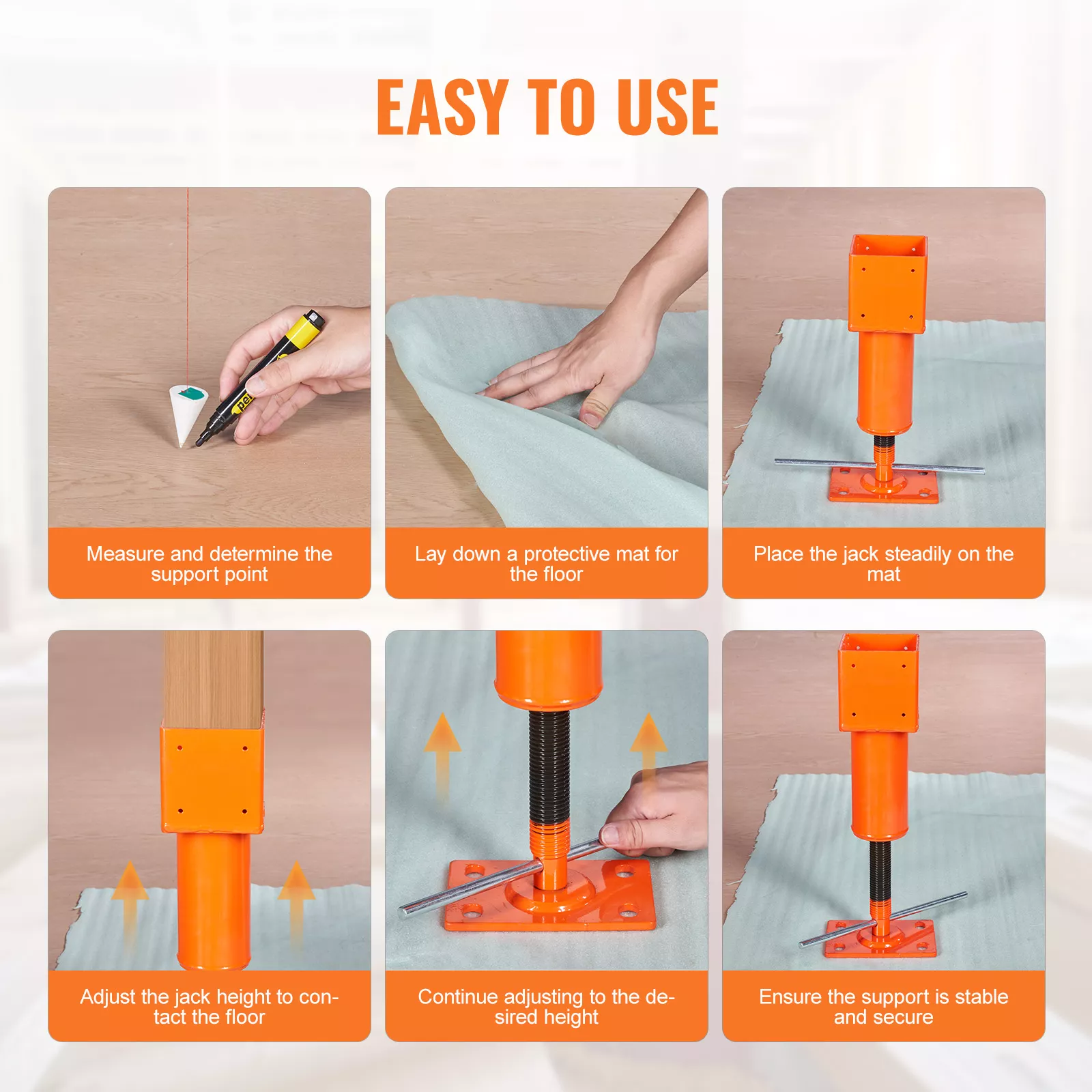 EASY TO USE

Measure and determine the support point

Lay down a protective mat for the floor

Place the jack steadily on the mat

Adjust the jack height to contact the floor

Continue adjusting to the desired height

Ensure the support is stable and secure