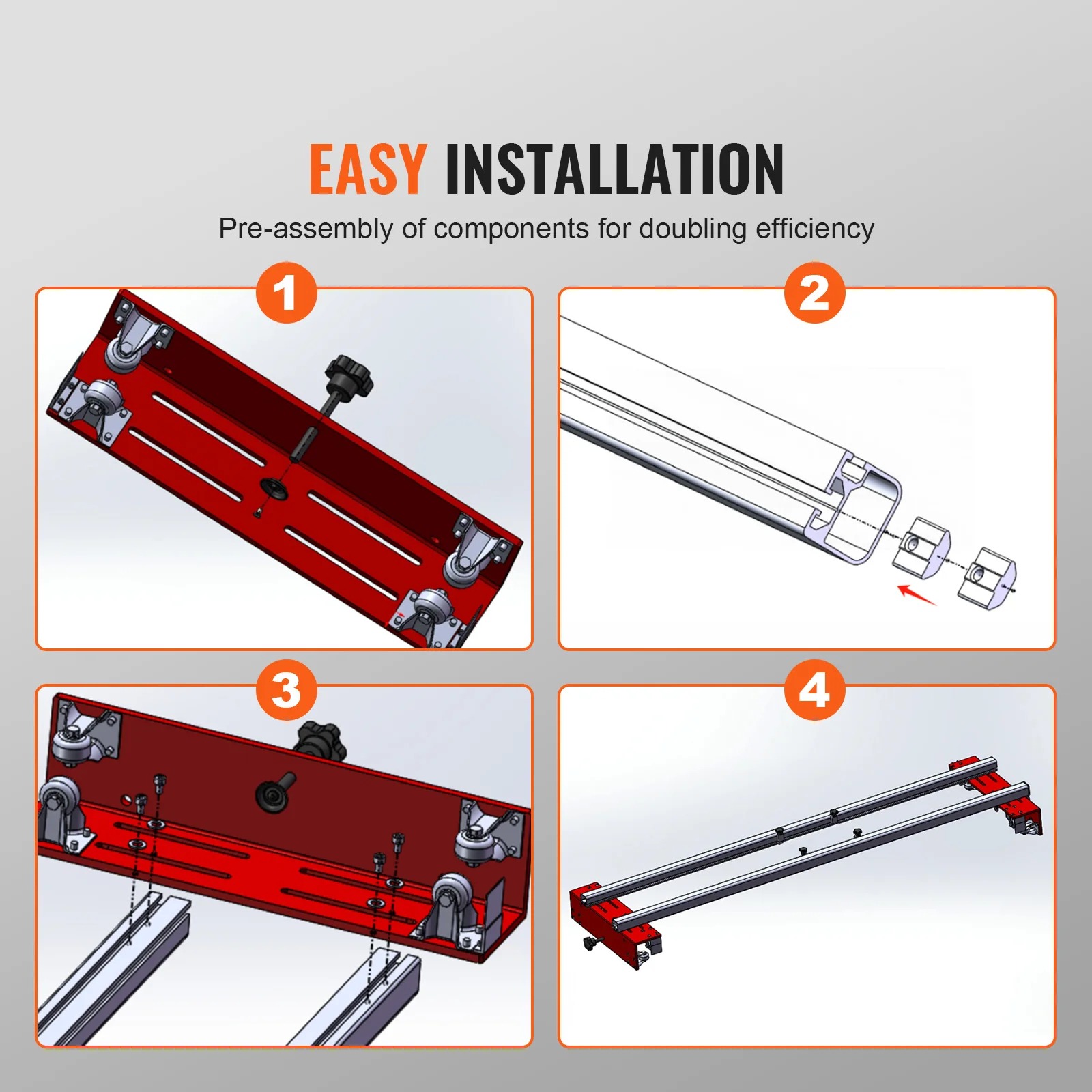 EASY INSTALLATION

Pre-assembly of components for doubling efficiency

1

2

3

4